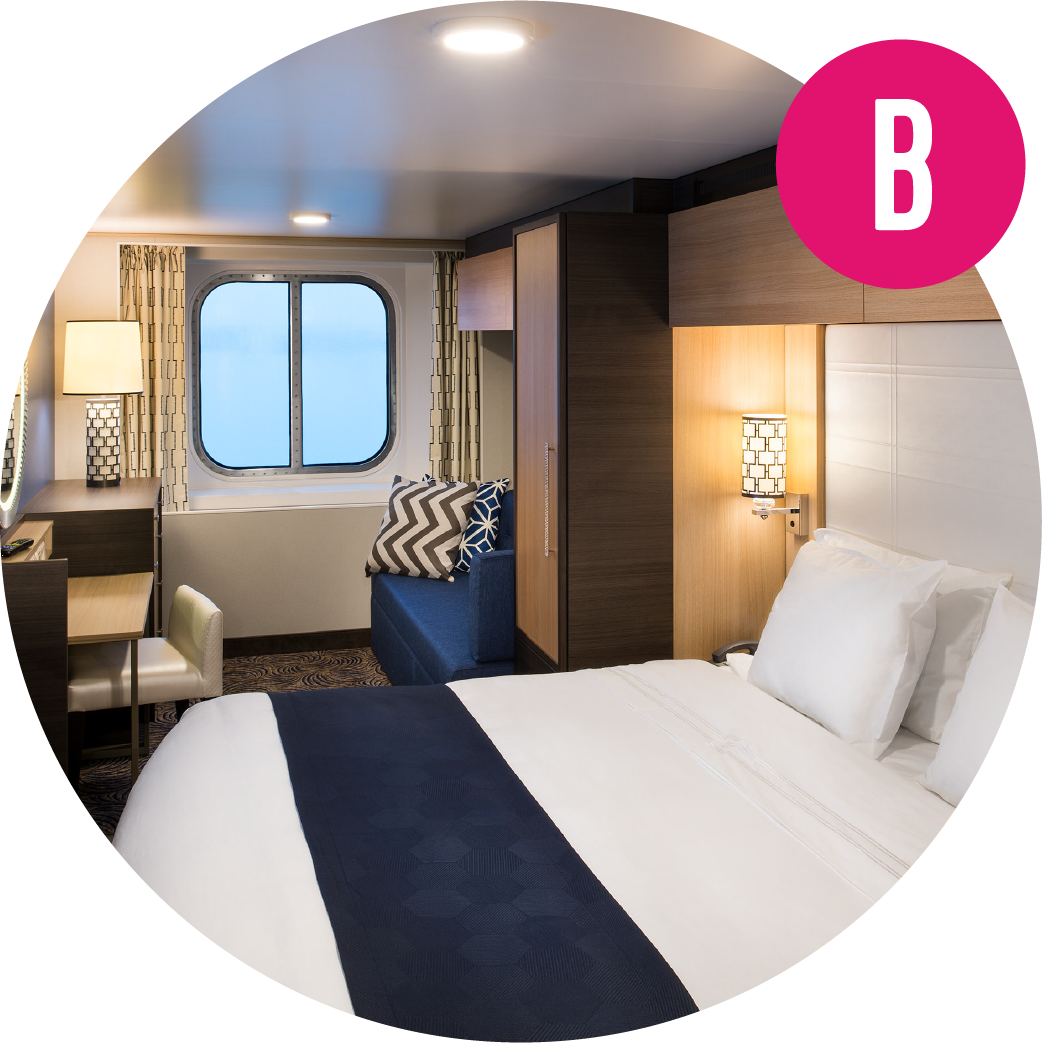 B