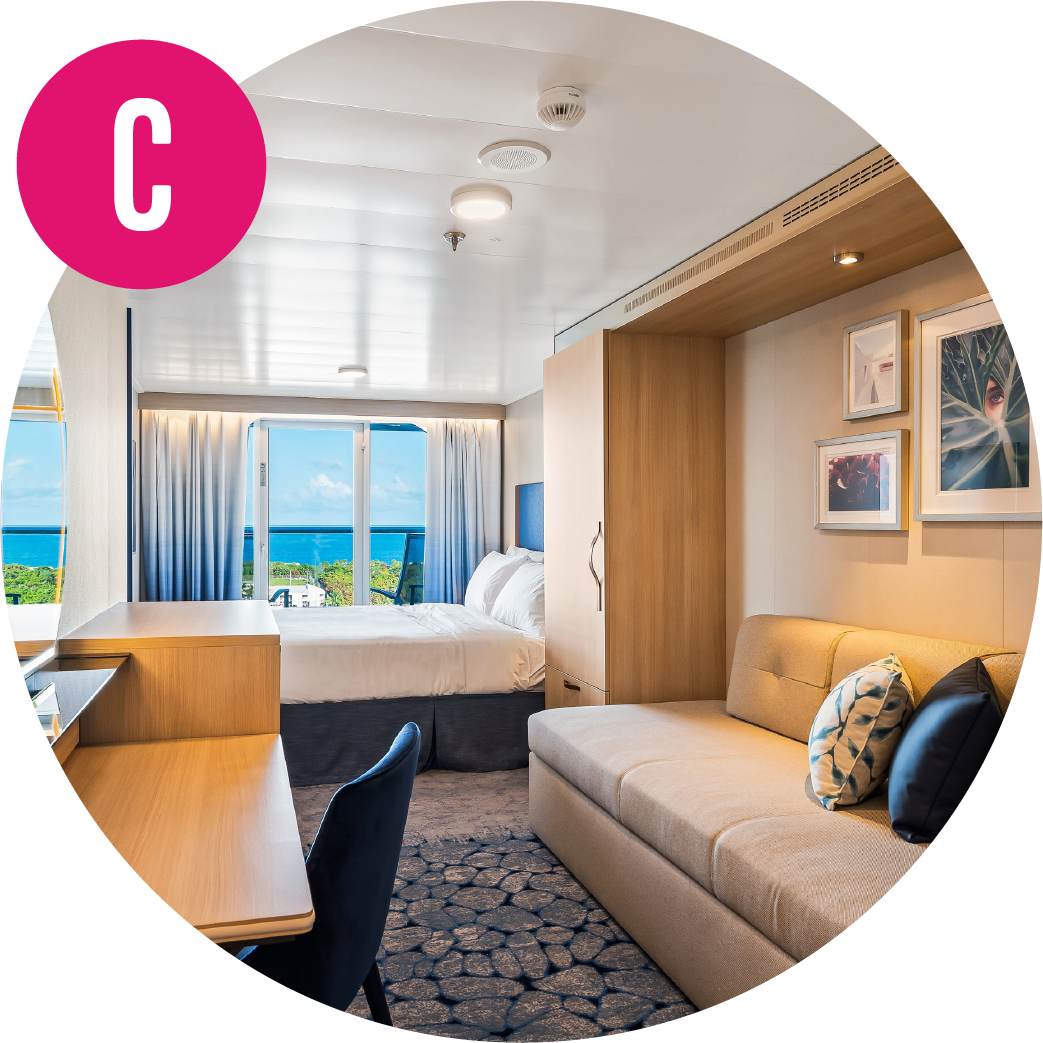 C