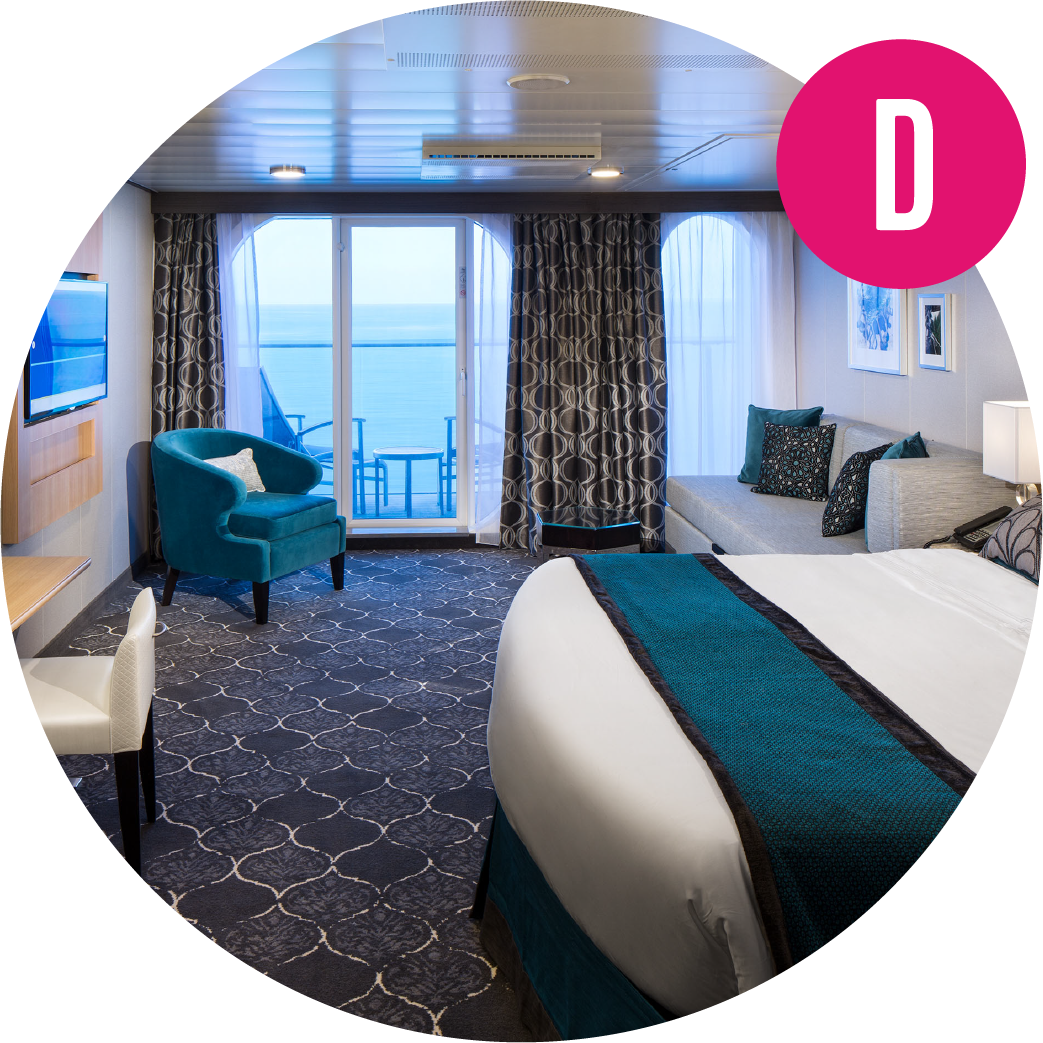 D