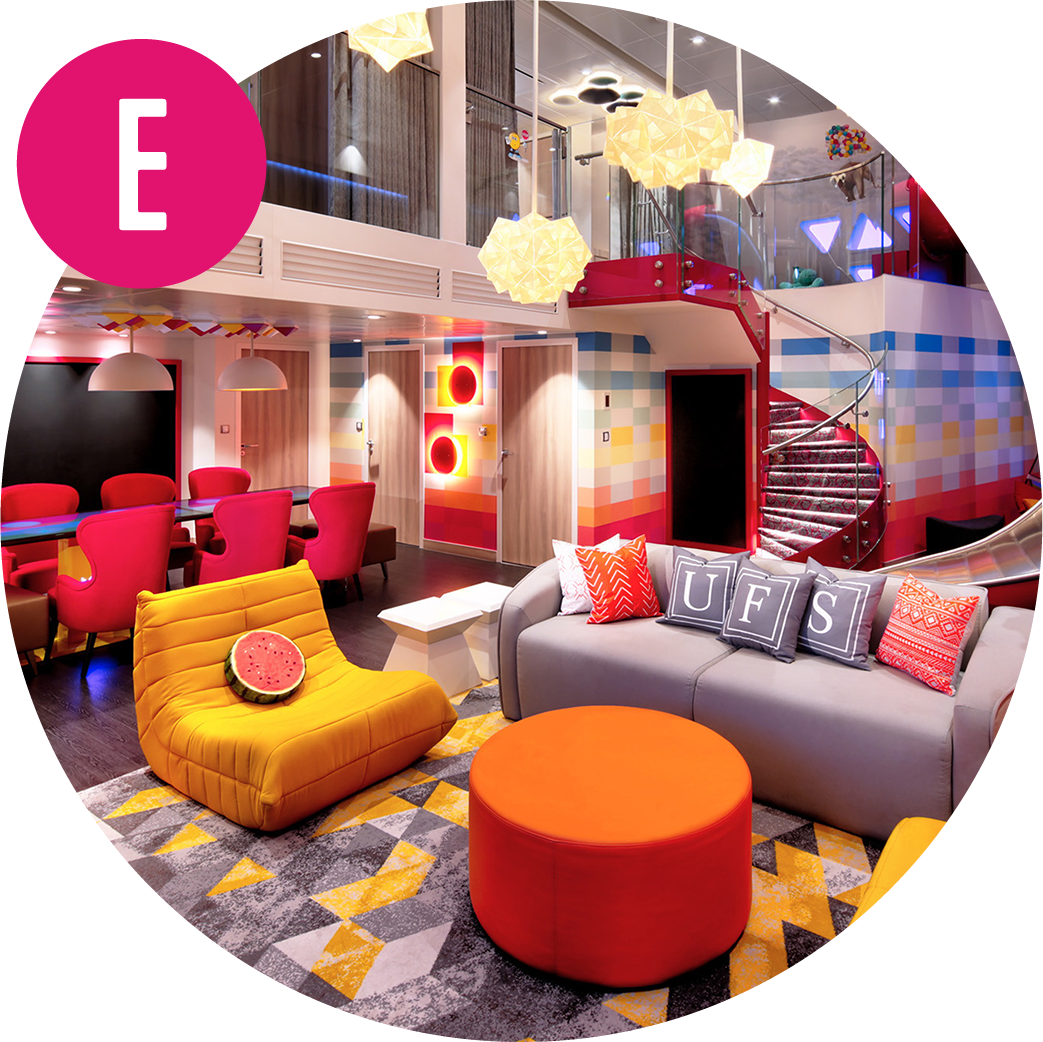 E

U F S