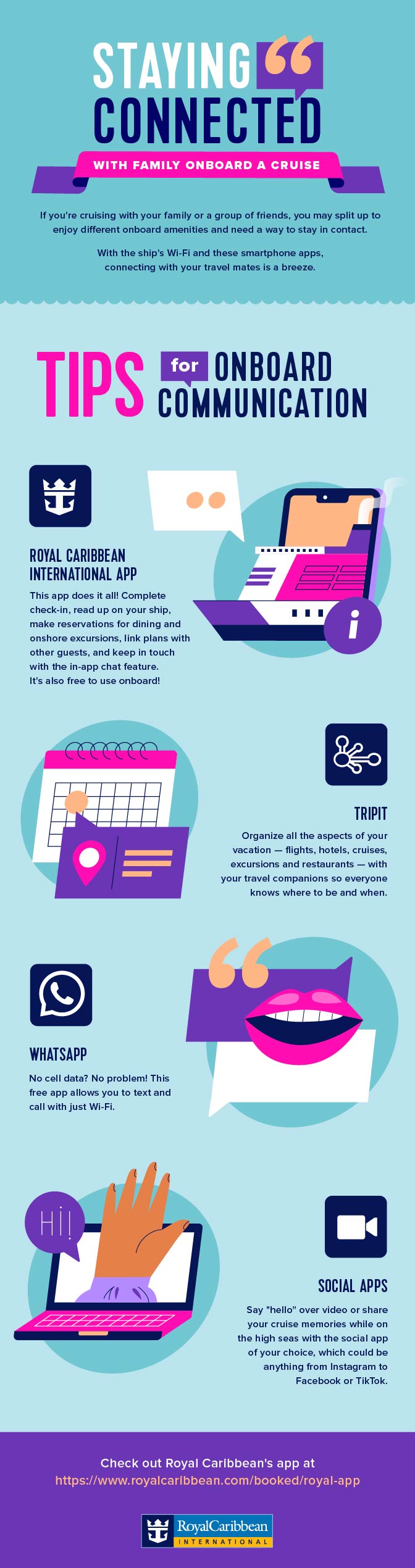 STAYING CONNECTED

WITH FAMILY ONBOARD A CRUISE

If you're cruising with your family or a group of friends, you may split up to enjoy different onboard amenities and need a way to stay in contact.

With the ship's Wi-Fi and these smartphone apps, connecting with your travel mates is a breeze.

TIPS for ONBOARD COMMUNICATION

ROYAL CARIBBEAN INTERNATIONAL APP

This app does it all! Complete check-in, read up on your ship, make reservations for dining and onshore excursions, link plans with other guests, and keep in touch with the in-app chat feature. It's also free to use onboard!

TRIPIT

Organize all the aspects of your vacation — flights, hotels, cruises, excursions and restaurants — with your travel companions so everyone knows where to be and when.

WHATSAPP

No cell data? No problem! This free app allows you to text and call with just Wi-Fi.

Hi!

SOCIAL APPS

Say "hello" over video or share your cruise memories while on the high seas with the social app of your choice, which could be anything from Instagram to Facebook or TikTok.

Check out Royal Caribbean's app at https://www.royalcaribbean.com/booked/royal-app

RoyalCaribbean INTERNATIONAL